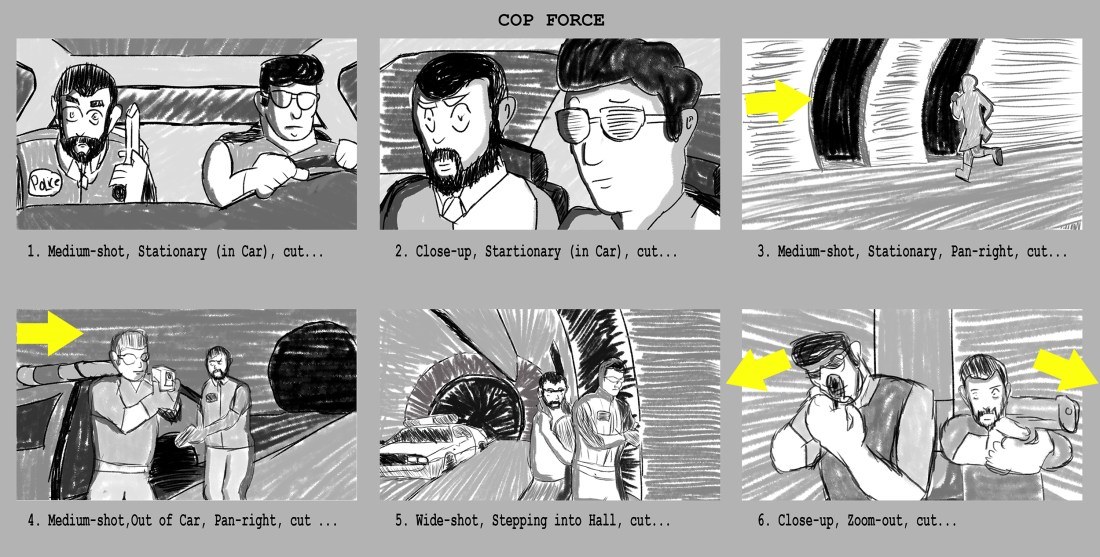 COP FORCE

Police

1. Medium-shot, Stationary (in Car), cut...

2. Close-up, Startionary (in Car), cut...

3. Medium-shot, Stationary, Pan-right, cut...

4. Medium-shot,Out of Car, Pan-right, cut ...

5. Wide-shot, Stepping into Hall, cut...

6. Close-up, Zoom-out, cut...